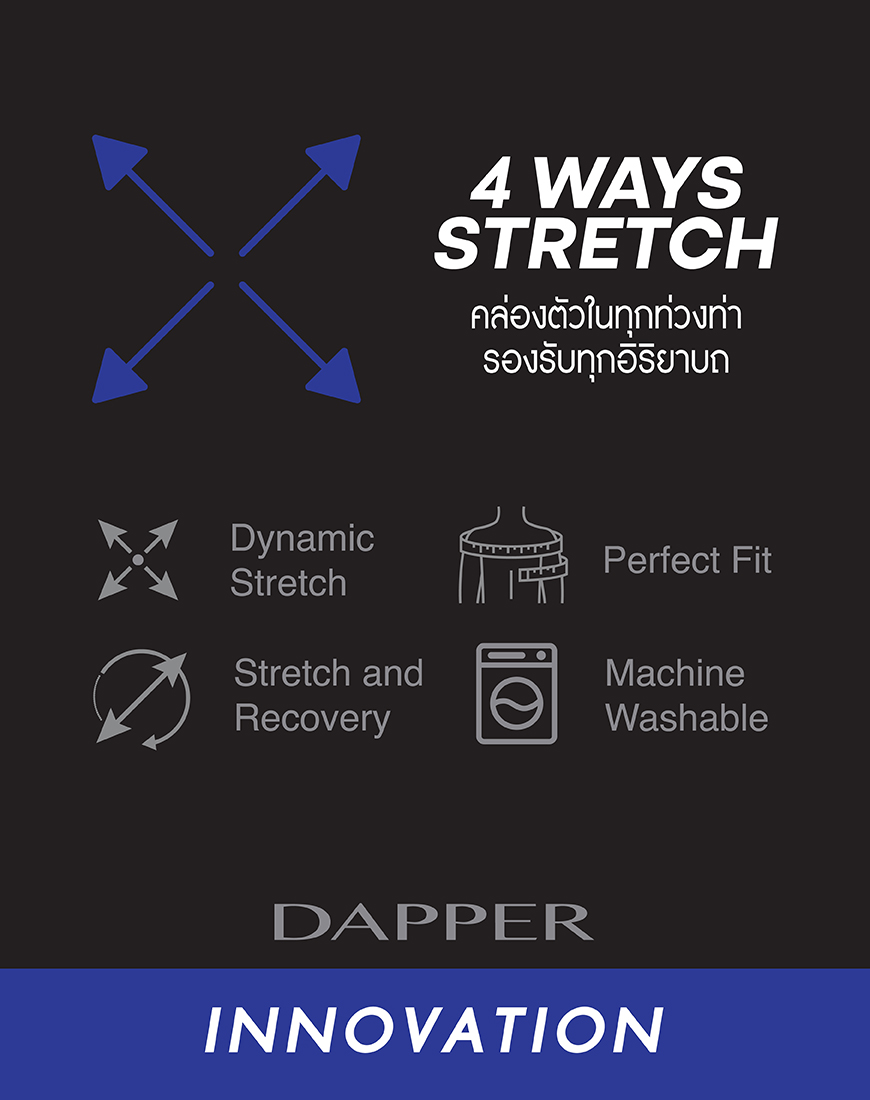 4 WAYS STRETCH
คล่องตัวในทุกท่วงท่า
รองรับทุกอิริยาบถ

Dynamic Stretch

Perfect Fit

Stretch and Recovery

Machine Washable

DAPPER

INNOVATION